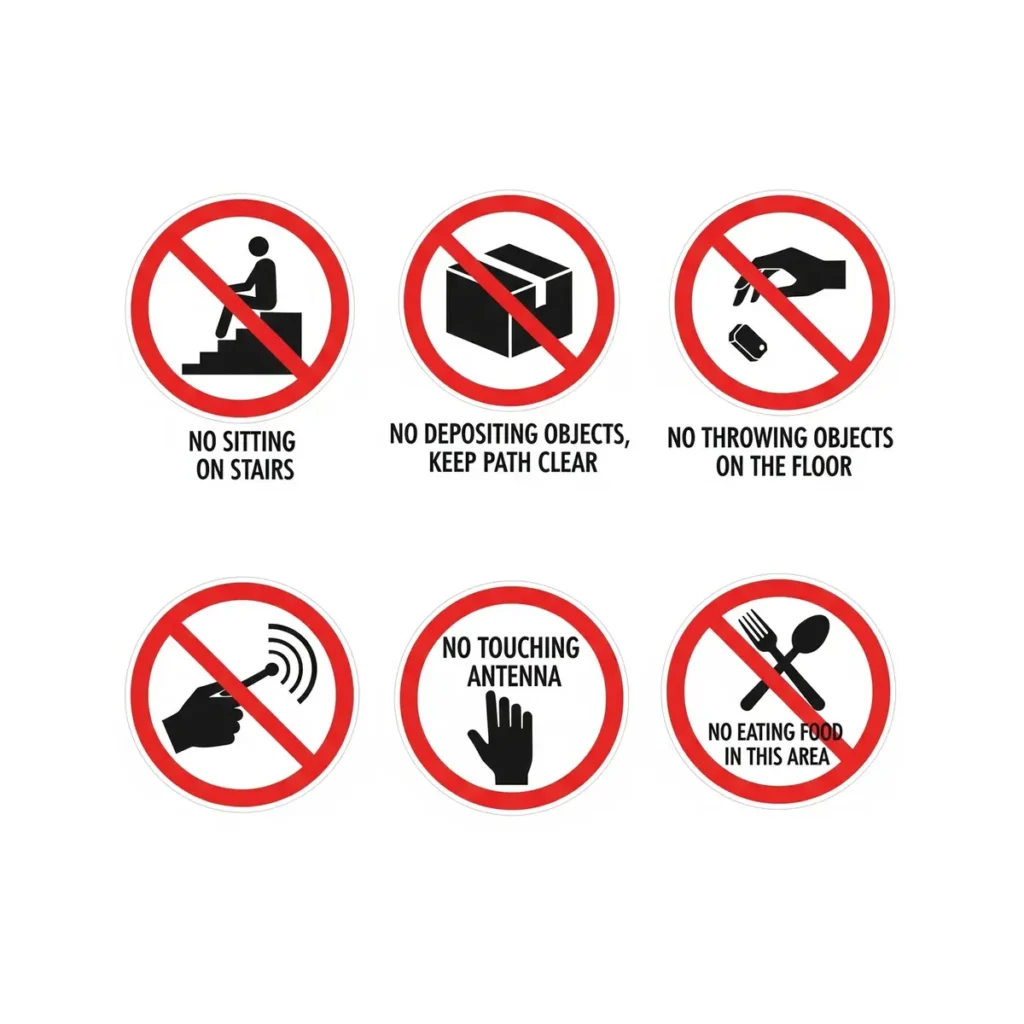 NO SITTING ON STAIRS

NO DEPOSITING OBJECTS, KEEP PATH CLEAR

NO THROWING OBJECTS ON THE FLOOR

NO TOUCHING ANTENNA

NO EATING FOOD IN THIS AREA